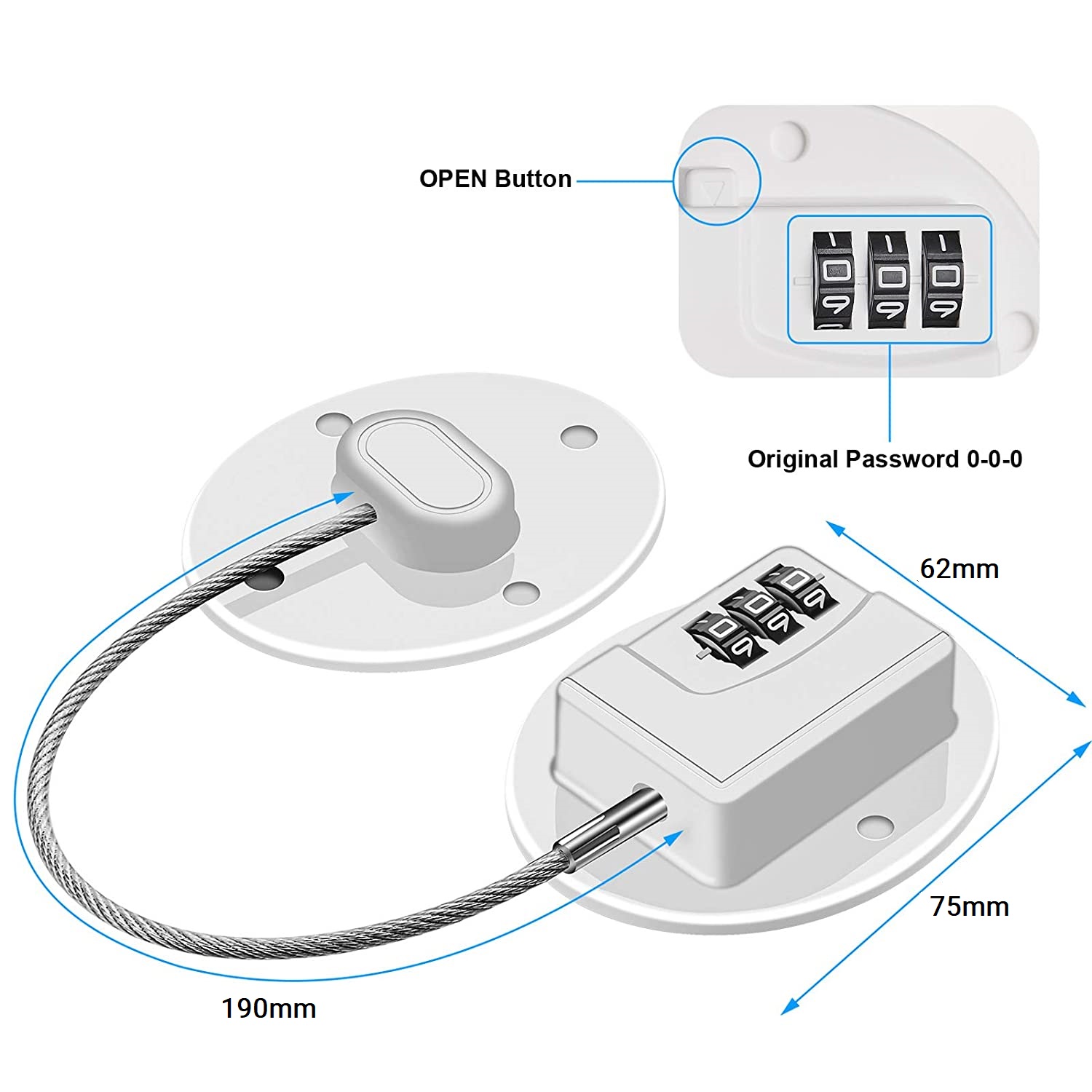 OPEN Button

Original Password 0-0-0

62mm

75mm

190mm