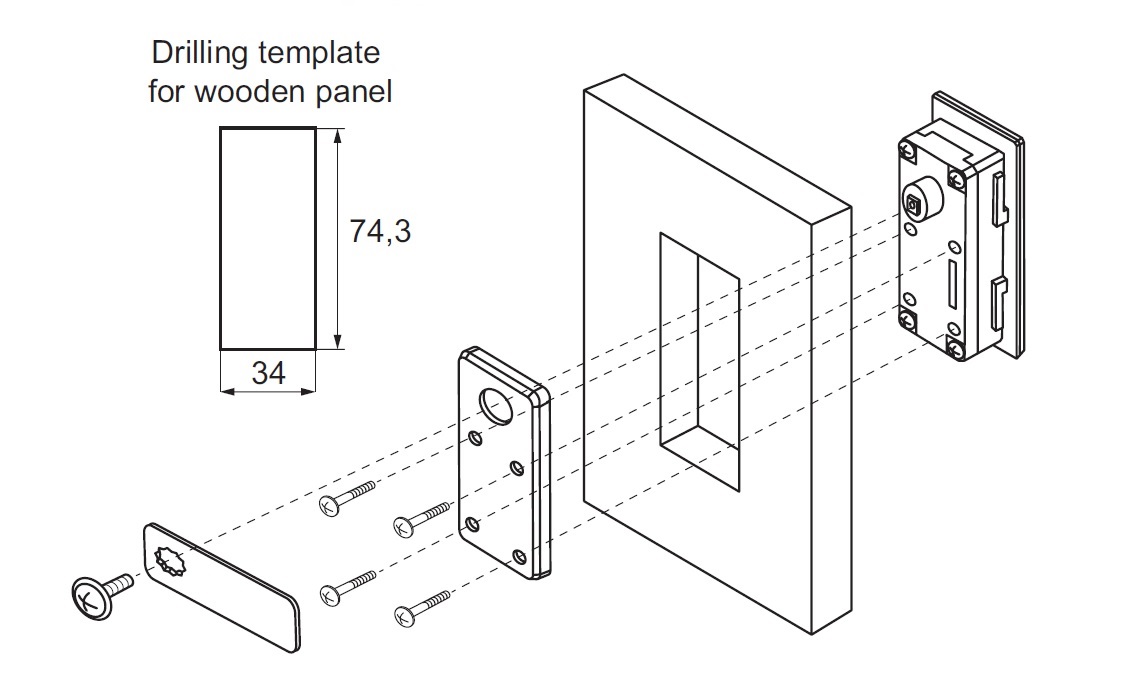 Drilling template for wooden panel

74,3

34