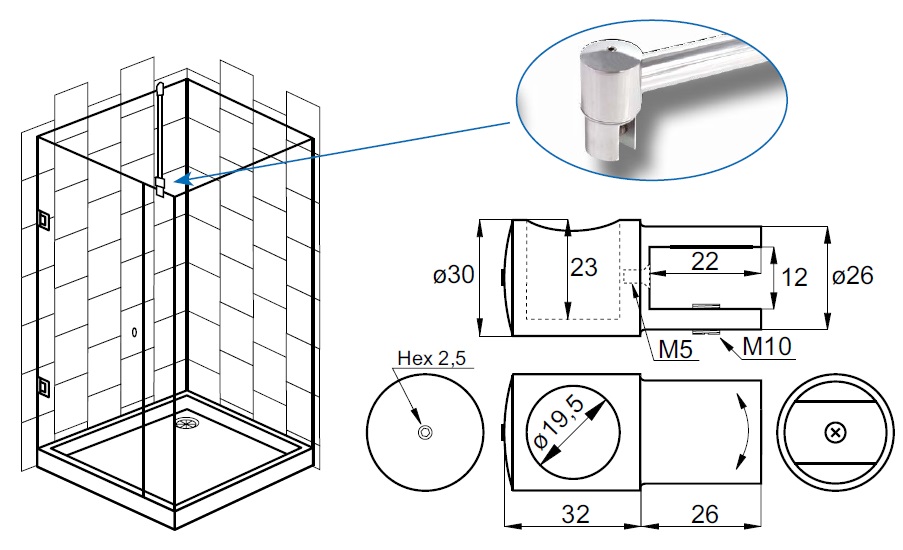 ø30
23
22
12
ø26
M5
M10
Hex 2,5
ø19,5
32
26