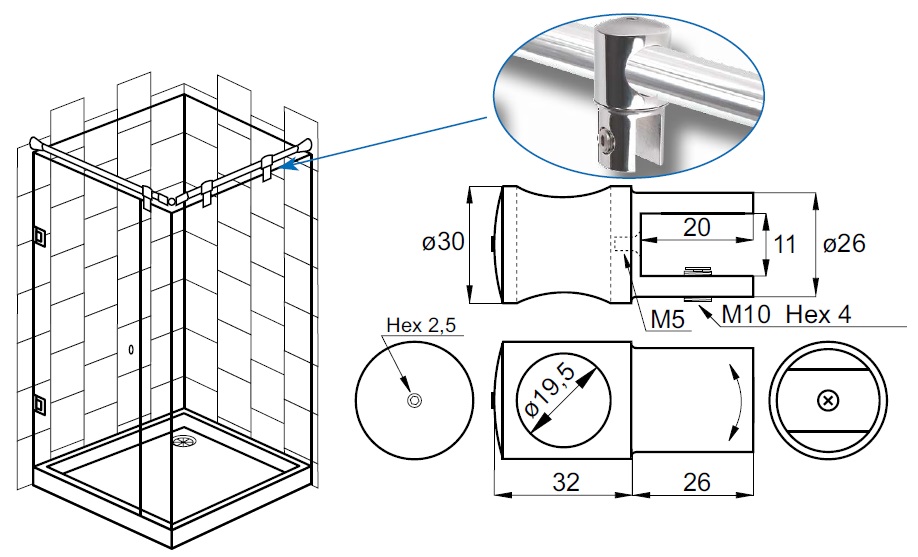 ø30
20
11
ø26
M5
M10 Hex 4
Hex 2,5
ø19,5
32
26