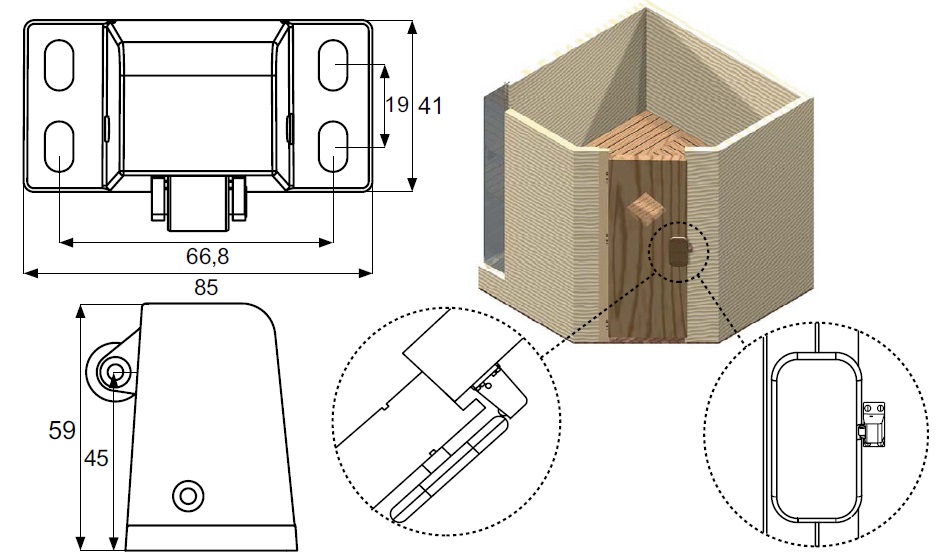 19
41
66,8
85
59
45