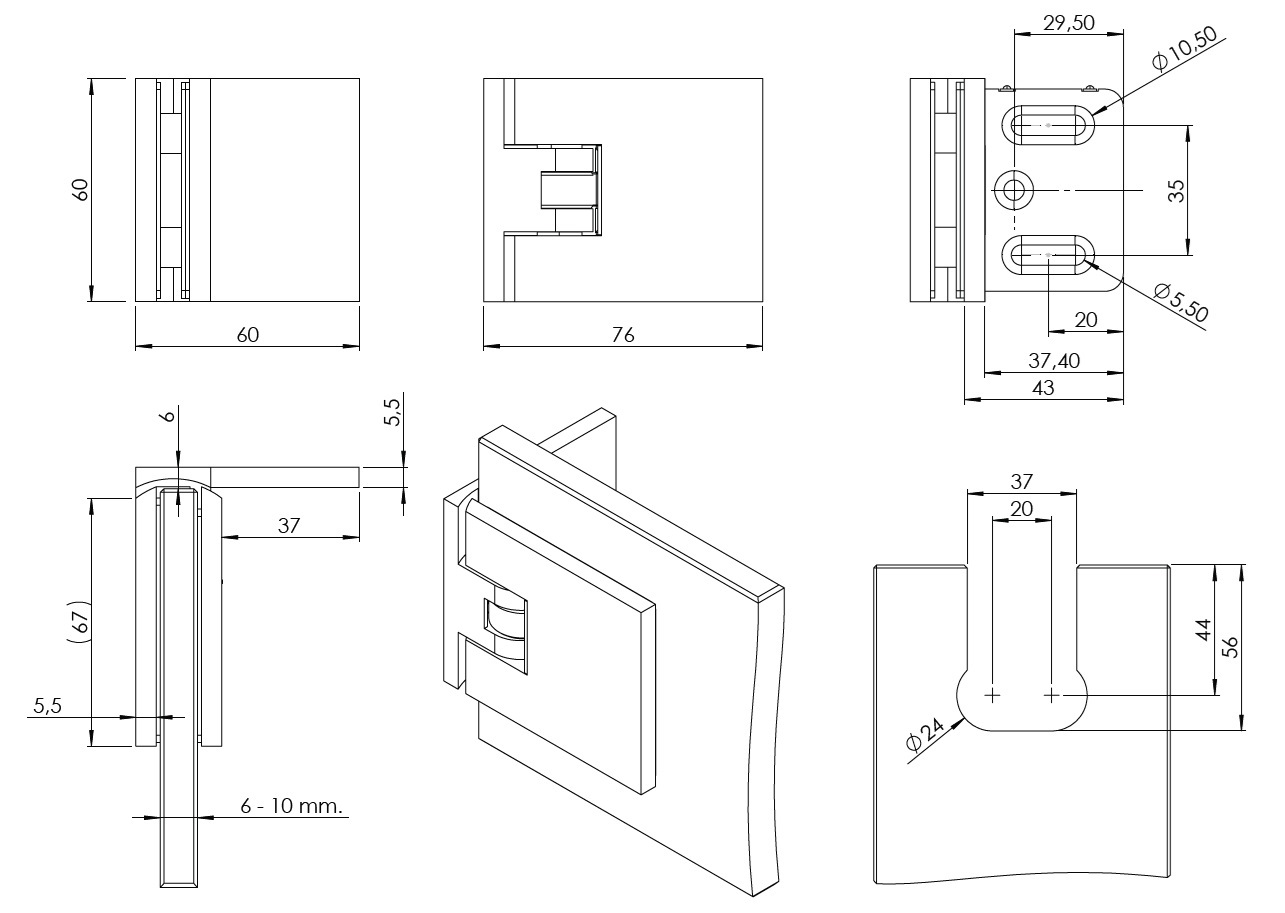 60
60
76
29,50
$\phi 10,50$
35
$\phi 5,50$
20
37,40
43
6
5,5
37
(67)
5,5
6 - 10 mm.
37
20
44
56
$\phi 24$