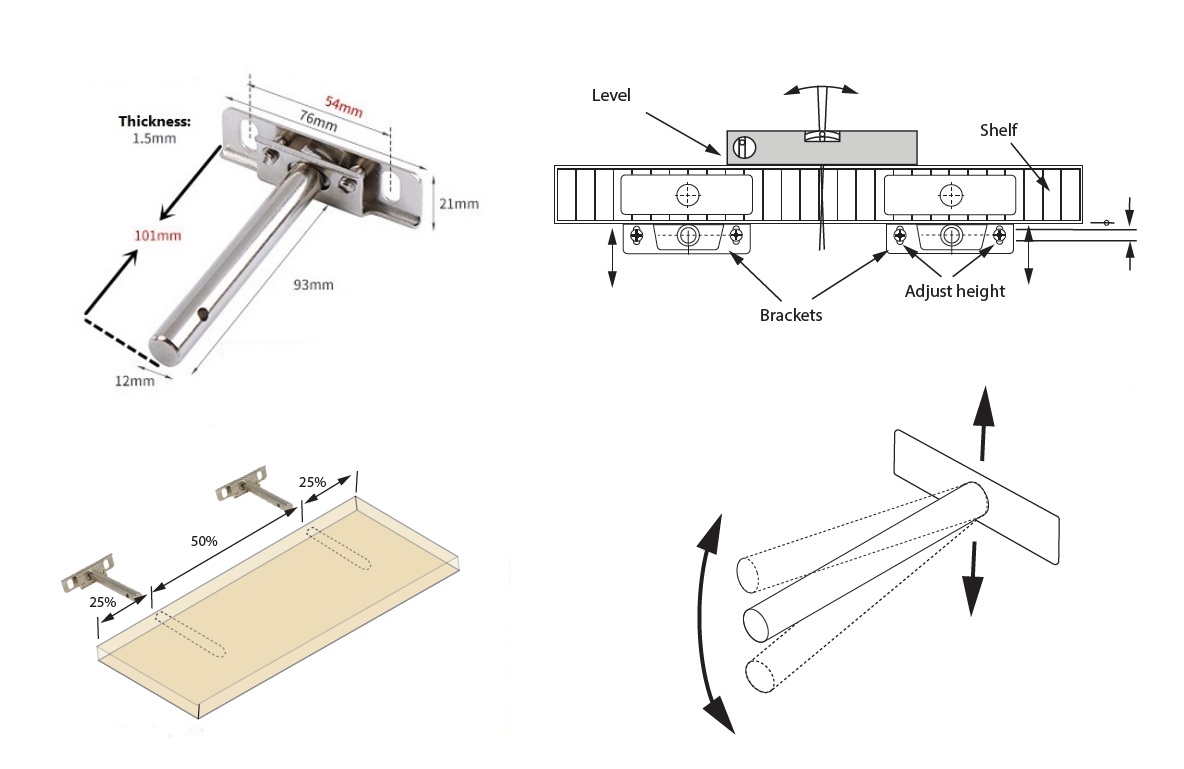 Thickness:
1.5mm

54mm
76mm
21mm
101mm
93mm
12mm

Level
Shelf
Brackets
Adjust height

25%
50%
25%