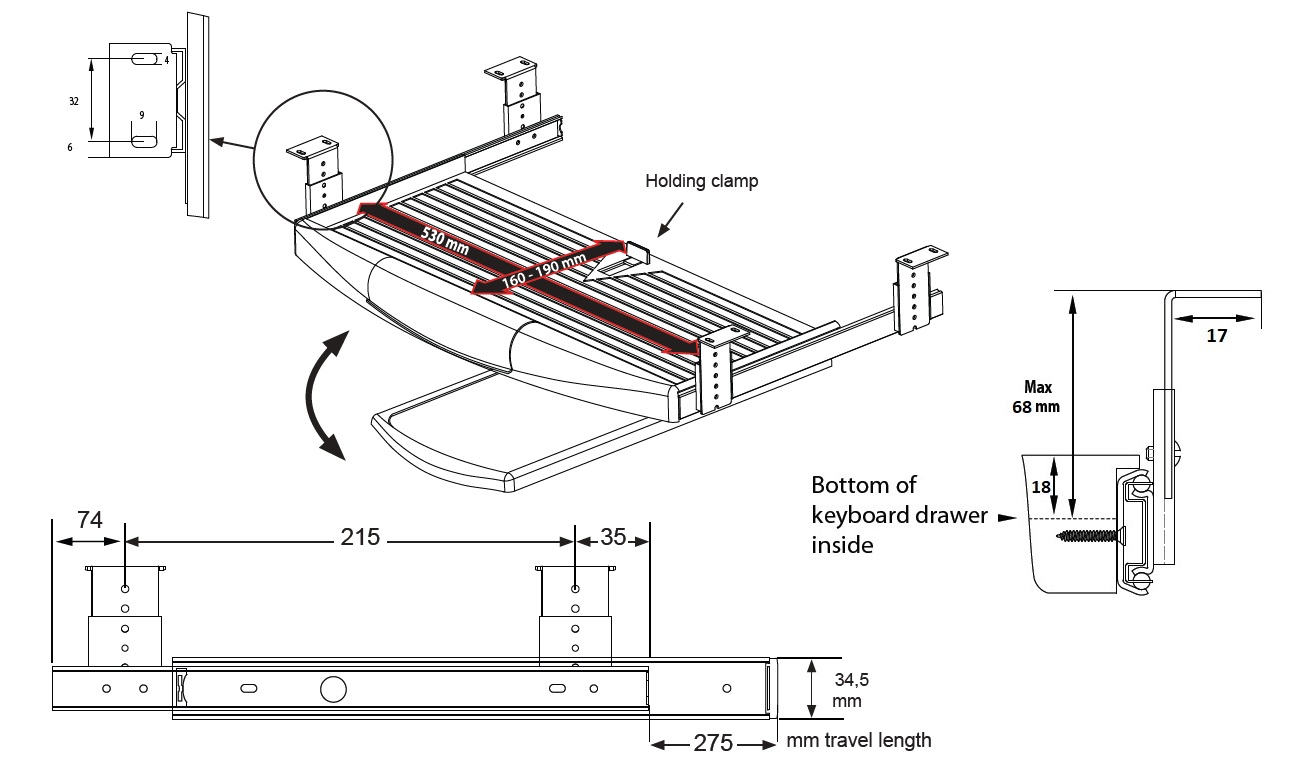 4
32
9
6

Holding clamp
530 mm
160 - 190 mm

17
Max
68 mm
18
Bottom of keyboard drawer inside

74
215
35
34,5 mm
275
mm travel length