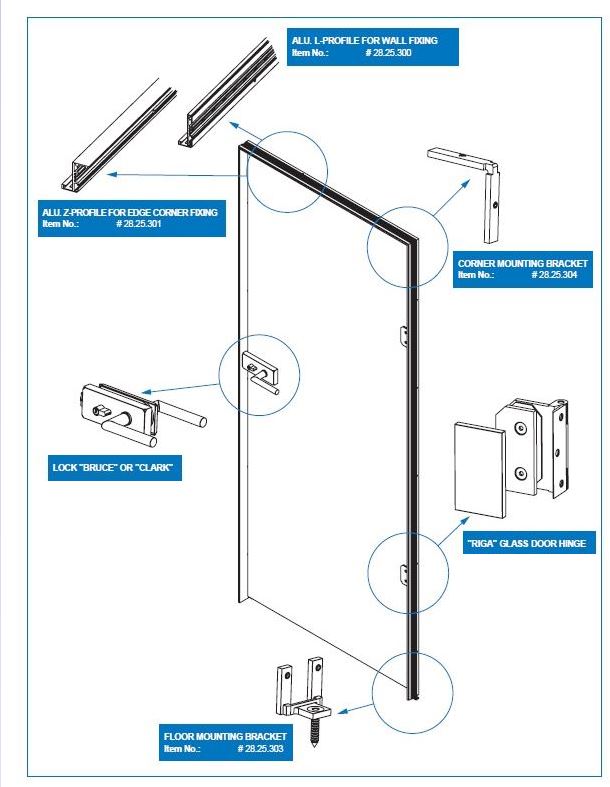 ALU. L-PROFILE FOR WALL FIXING
Item No.: # 28.25.300

ALU. Z-PROFILE FOR EDGE CORNER FIXING
Item No.: # 28.25.301

CORNER MOUNTING BRACKET
Item No.: # 28.25.304

LOCK "BRUCE" OR "CLARK"

"RIGA" GLASS DOOR HINGE

FLOOR MOUNTING BRACKET
Item No.: # 28.25.303